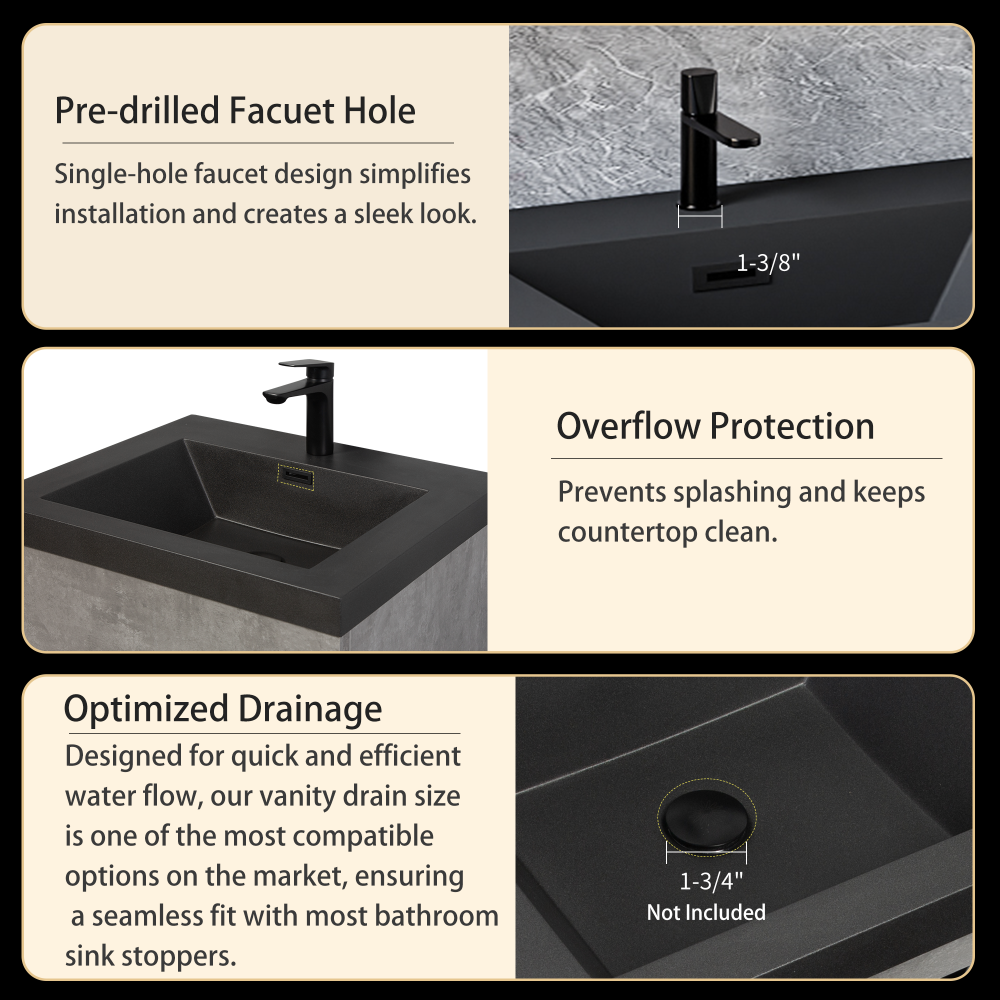 Pre-drilled Facuet Hole

Single-hole faucet design simplifies installation and creates a sleek look.

1-3/8"

Overflow Protection

Prevents splashing and keeps countertop clean.

Optimized Drainage

Designed for quick and efficient water flow, our vanity drain size is one of the most compatible options on the market, ensuring a seamless fit with most bathroom sink stoppers.

1-3/4"
Not Included