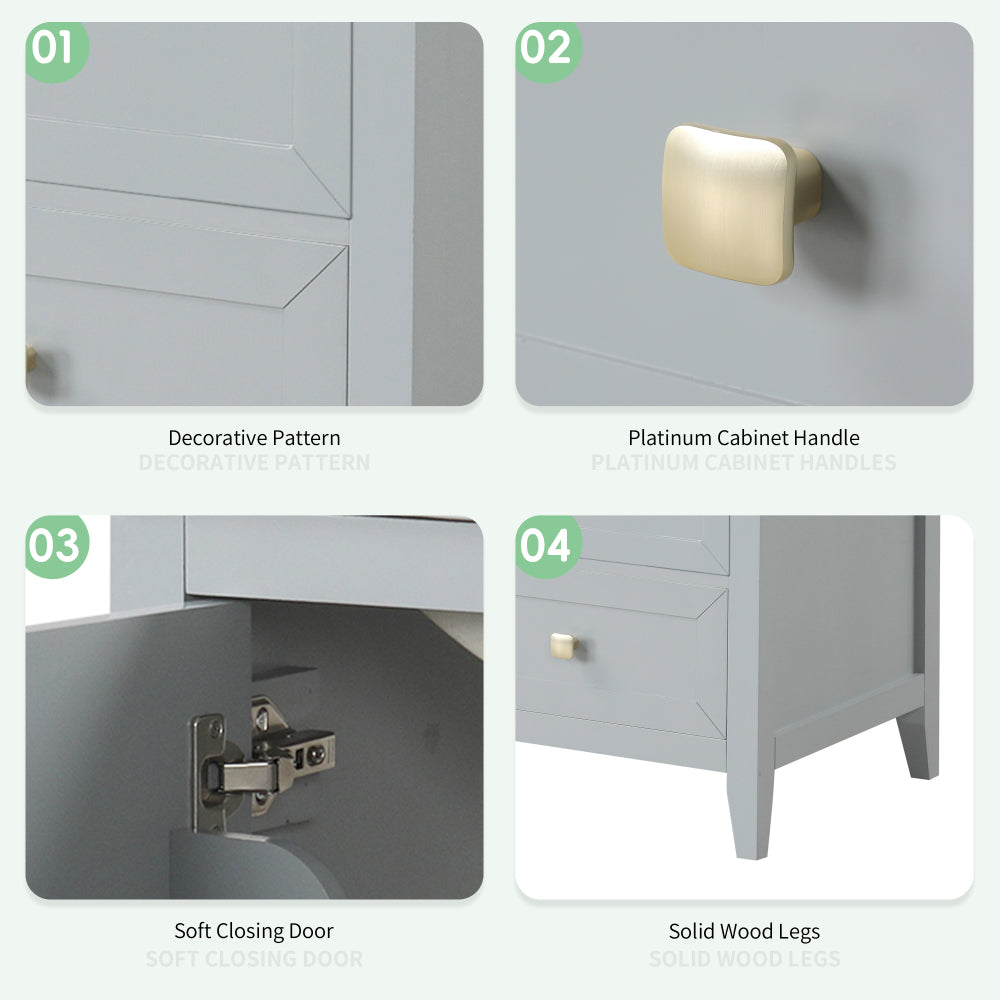 01

Decorative Pattern
DECORATIVE PATTERN

02

Platinum Cabinet Handle
PLATINUM CABINET HANDLES

03

Soft Closing Door
SOFT CLOSING DOOR

04

Solid Wood Legs
SOLID WOOD LEGS