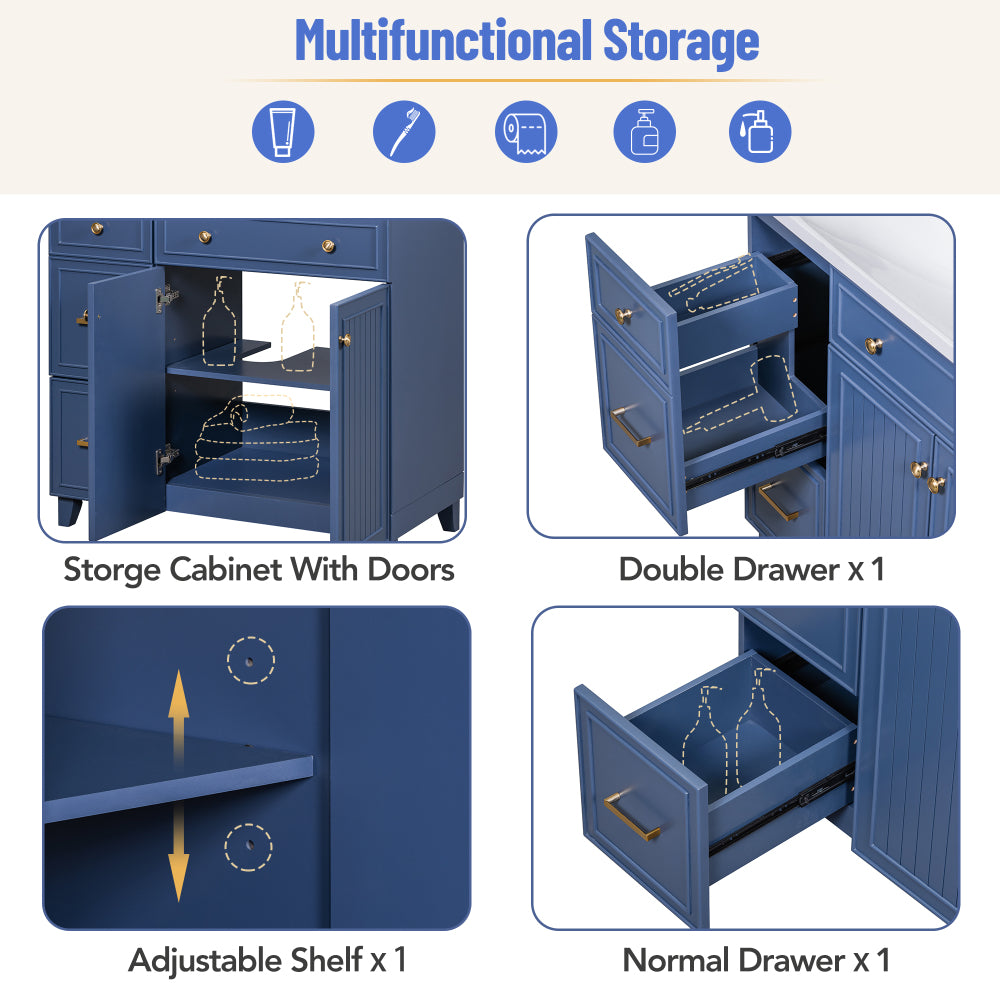 Multifunctional Storage

Storge Cabinet With Doors

Double Drawer x 1

Adjustable Shelf x 1

Normal Drawer x 1