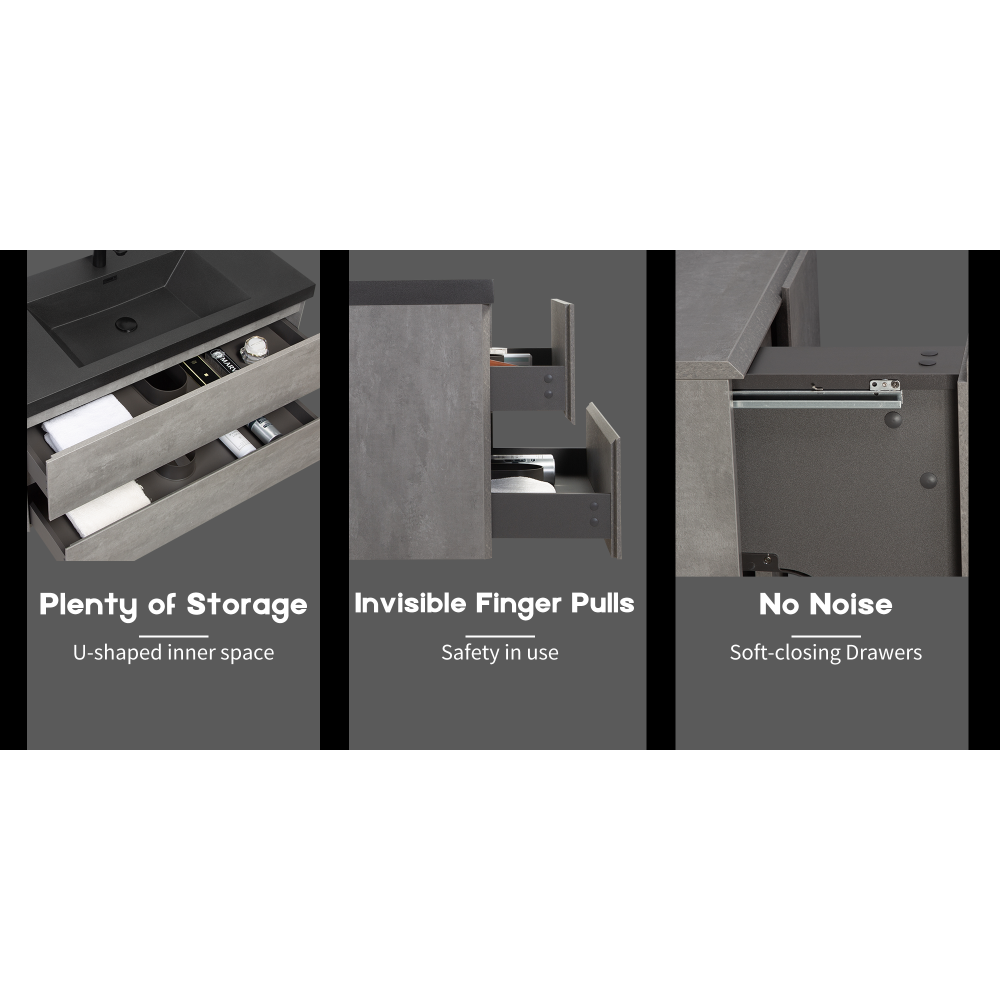 Plenty of Storage

U-shaped inner space

Invisible Finger Pulls

Safety in use

No Noise

Soft-closing Drawers