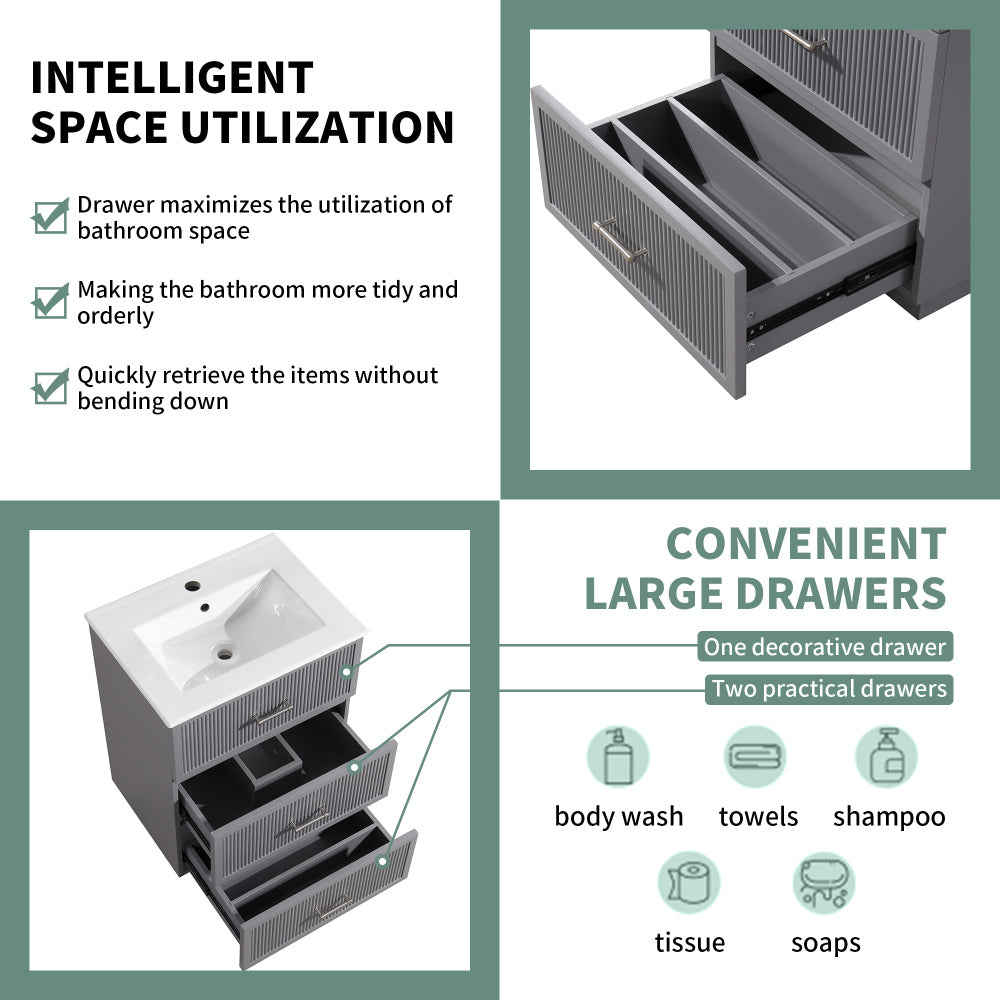 INTELLIGENT SPACE UTILIZATION

Drawer maximizes the utilization of bathroom space

Making the bathroom more tidy and orderly

Quickly retrieve the items without bending down

CONVENIENT LARGE DRAWERS

One decorative drawer

Two practical drawers

body wash

towels

shampoo

tissue

soaps