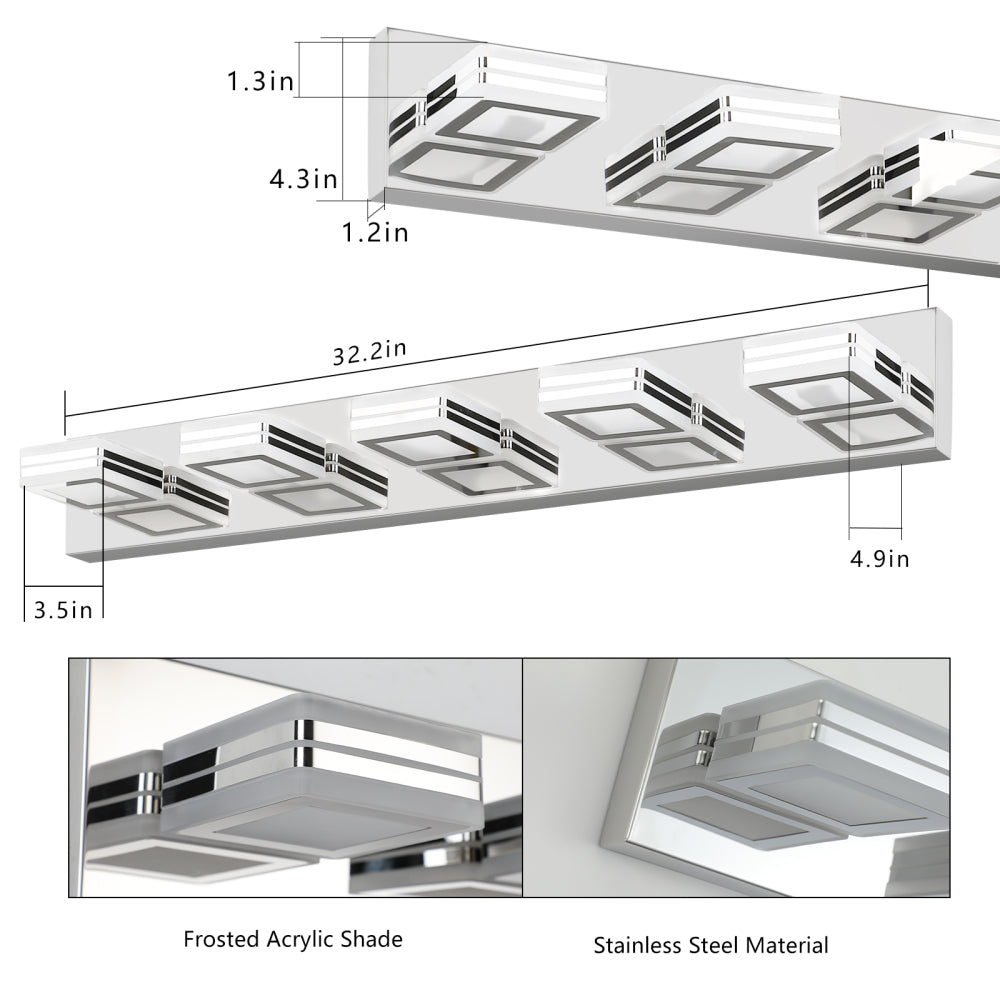 1.3in

4.3in

1.2in

32.2in

4.9in

3.5in

Frosted Acrylic Shade

Stainless Steel Material