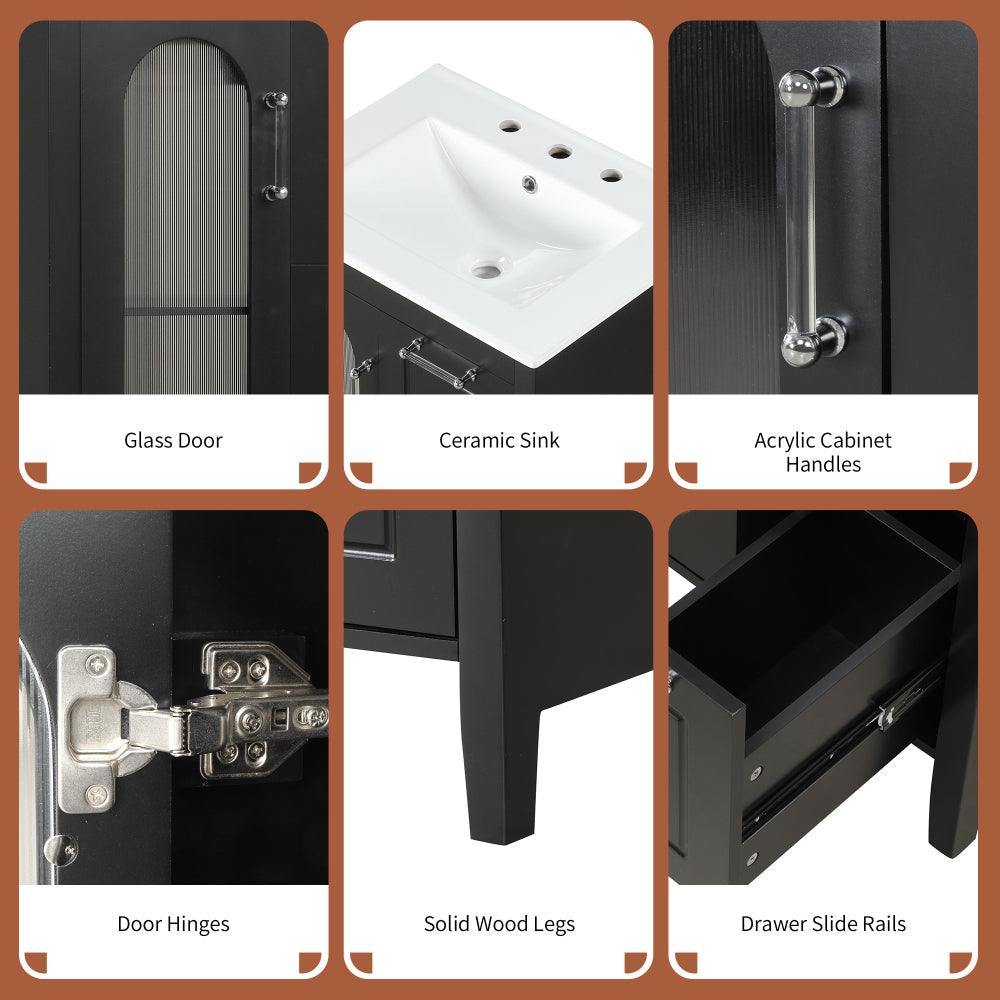 Glass Door

Ceramic Sink

Acrylic Cabinet Handles

Door Hinges

Solid Wood Legs

Drawer Slide Rails